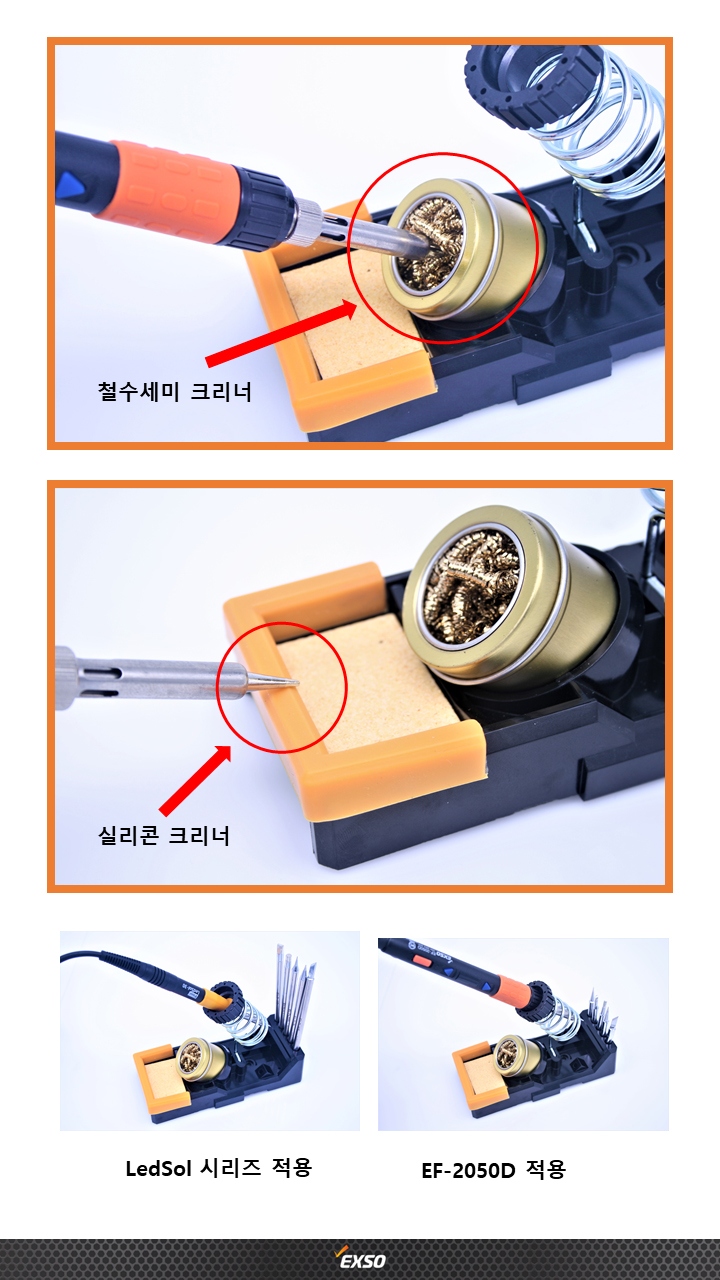 철수세미 크리너

실리콘 크리너

LedSol 시리즈 적용

EF-2050D 적용

EXSO